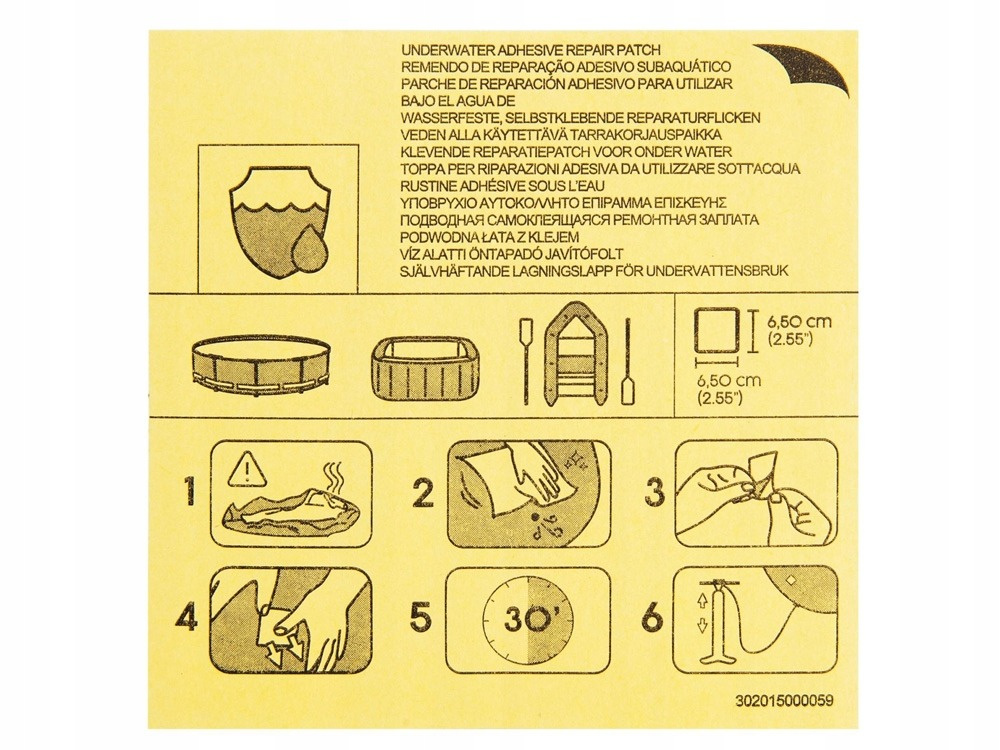 UNDERWATER ADHESIVE REPAIR PATCH
REMENDO DE REPARAÇÃO ADESIVO SUBAQUÁTICO
PARCHE DE REPARACIÓN ADHESIVO PARA UTILIZAR BAJO EL AGUA DE
WASSERFESTE, SELBSTKLEBENDE REPARATURFLICKEN
VEDEN ALLA KÄYTETTÄVÄ TARRAKORJAUSPAIKKA
KLEVENDE REPARATIEPATCH VOOR ONDER WATER
TOPPA PER RIPARAZIONI ADESIVA DA UTILIZZARE SOTT'ACQUA
RUSTINE ADHÉSIVE SOUS L'EAU
ΥΠΟΒΡΥΧΙΟ ΑΥΤΟΚΟΛΛΗΤΟ ΕΠΙΡΑΜΜΑ ΕΠΙΣΚΕΥΗΣ
ПОДВОДНАЯ САМОКЛЕЯЩАЯСЯ РЕМОНТНАЯ ЗАПЛАТА
PODWODNA ŁATA Z KLEJEM
VÍZ ALATTI ÖNTAPADÓ JAVÍTÓFOLT
SJÄLVHÄFTANDE LAGNINGSLAPP FÖR UNDERVATTENSBRUK

6,50 cm (2.55")
6,50 cm (2.55")

1
2
3
4
5
30'
6

302015000059